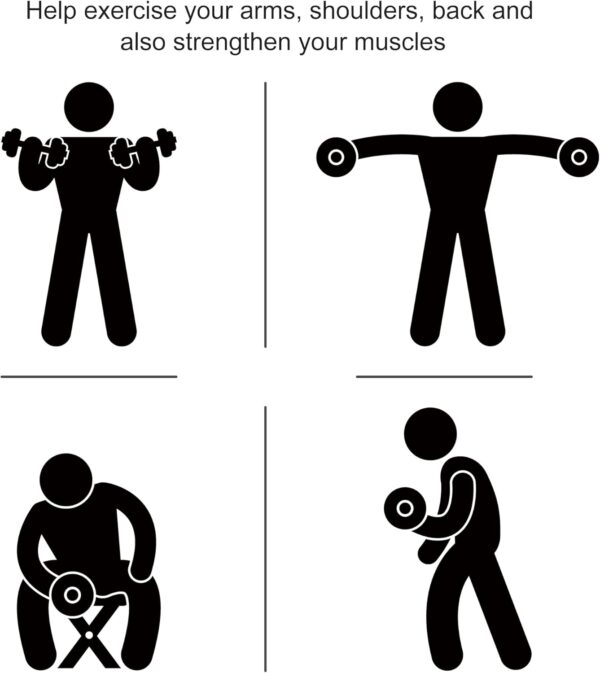 Help exercise your arms, shoulders, back and also strengthen your muscles